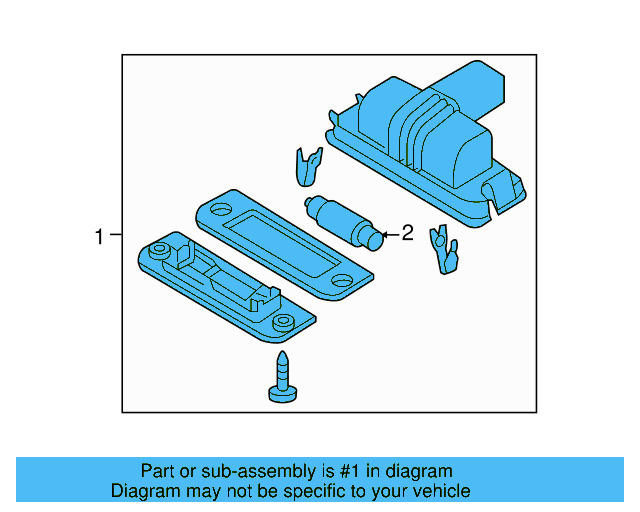 1
2

Part or sub-assembly is #1 in diagram
Diagram may not be specific to your vehicle