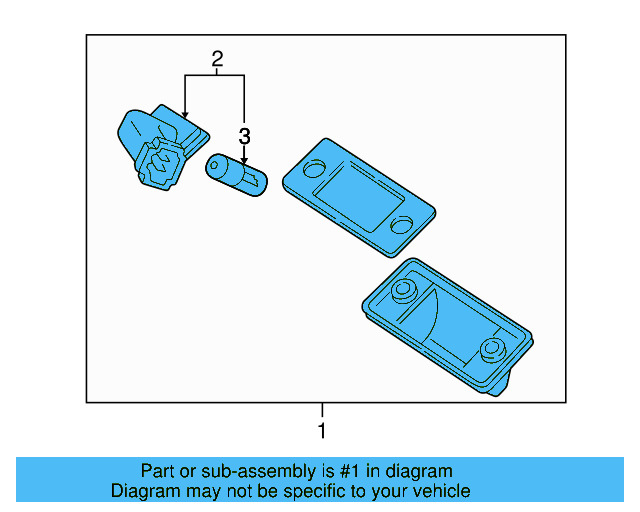 2
3
1
Part or sub-assembly is #1 in diagram
Diagram may not be specific to your vehicle