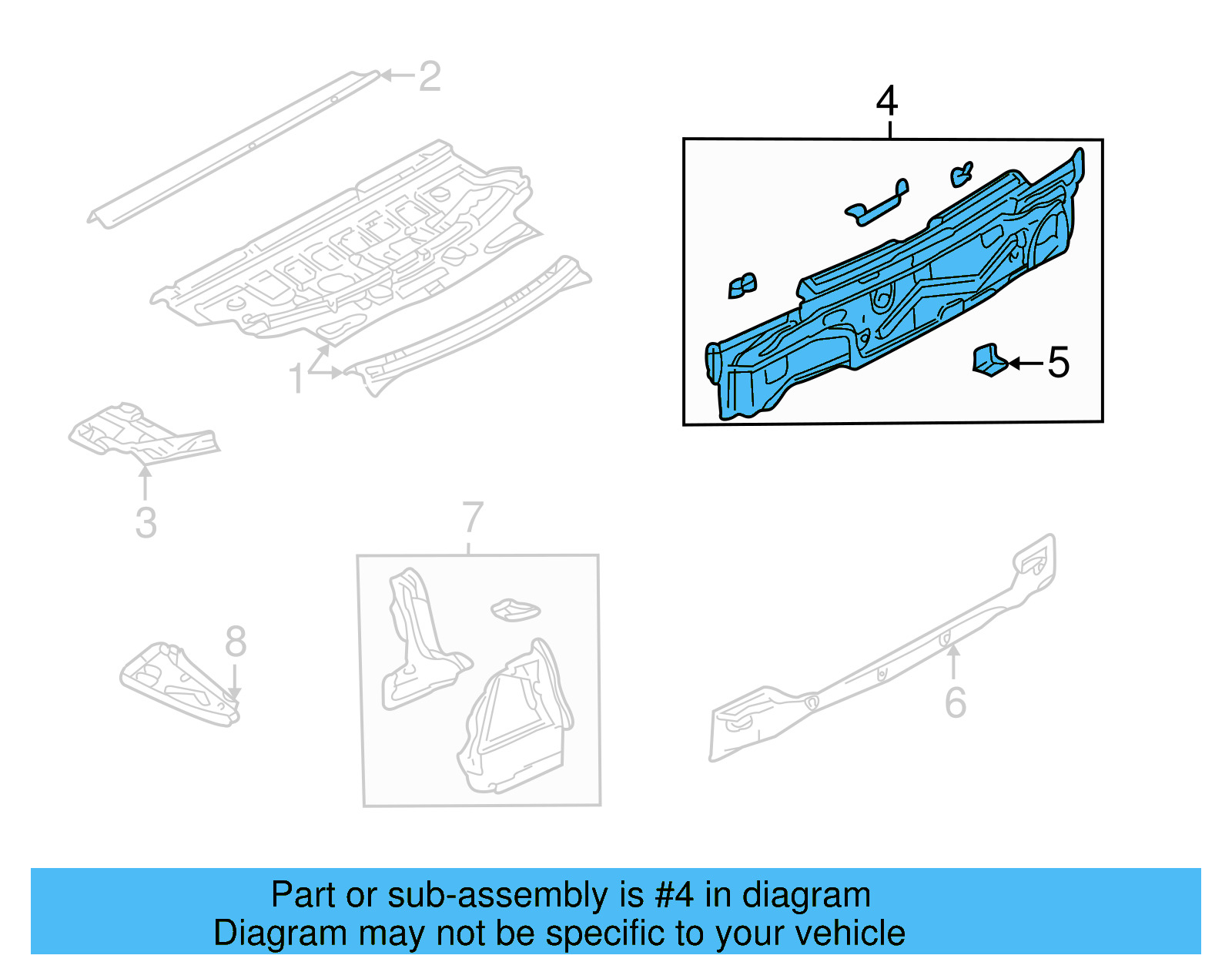 2

4

1

5

3

7

8

6

Part or sub-assembly is #4 in diagram
Diagram may not be specific to your vehicle