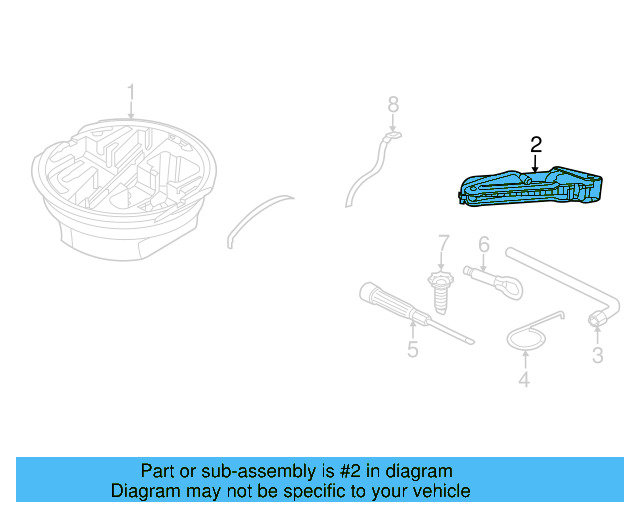 1

8

2

7

6

5

4

3

Part or sub-assembly is #2 in diagram
Diagram may not be specific to your vehicle