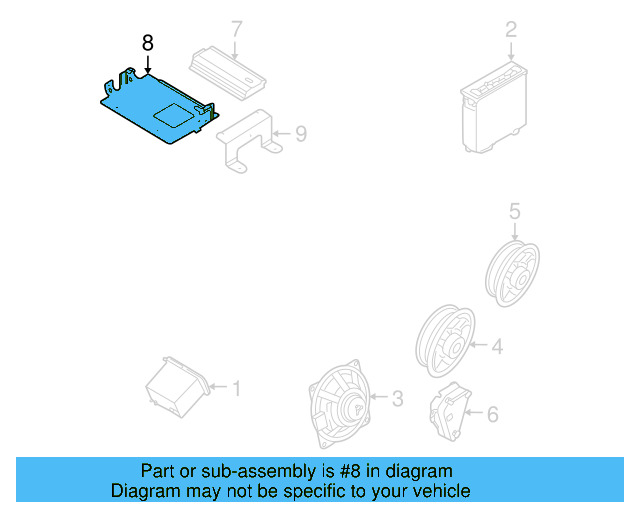 8
7
2
9
5
4
1
3
6

Part or sub-assembly is #8 in diagram
Diagram may not be specific to your vehicle