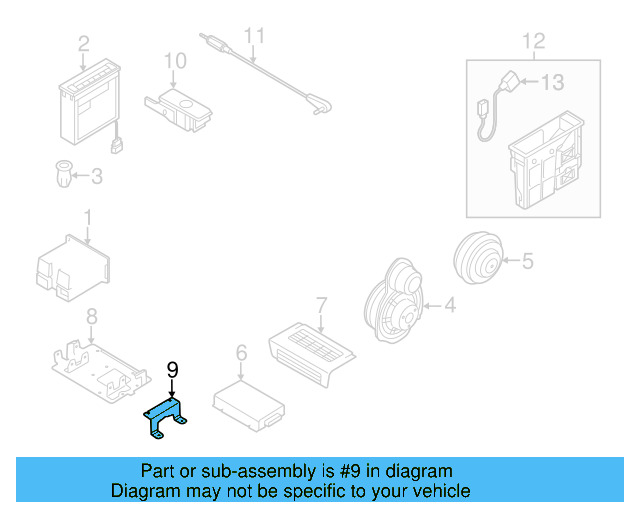 2
10
11
12
13
3
1
5
4
7
8
6
9

Part or sub-assembly is #9 in diagram
Diagram may not be specific to your vehicle