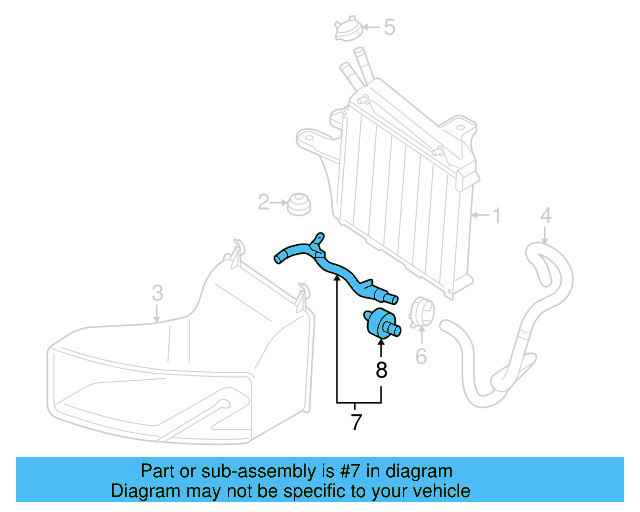 5

2

1

4

3

6

8

7

Part or sub-assembly is #7 in diagram
Diagram may not be specific to your vehicle