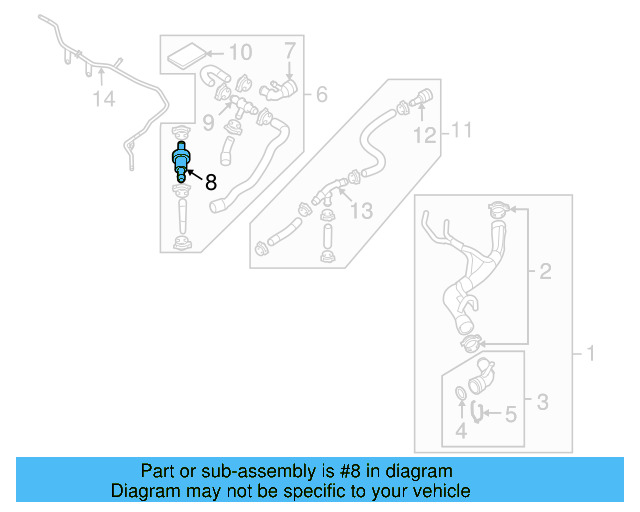 14
10
7
6
9
8
12
11
13
2
1
3
5
4

Part or sub-assembly is #8 in diagram
Diagram may not be specific to your vehicle