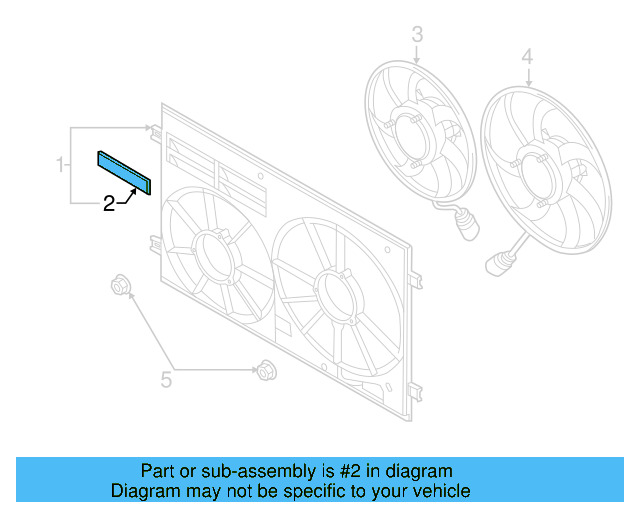 3

4

1

2

5

Part or sub-assembly is #2 in diagram
Diagram may not be specific to your vehicle