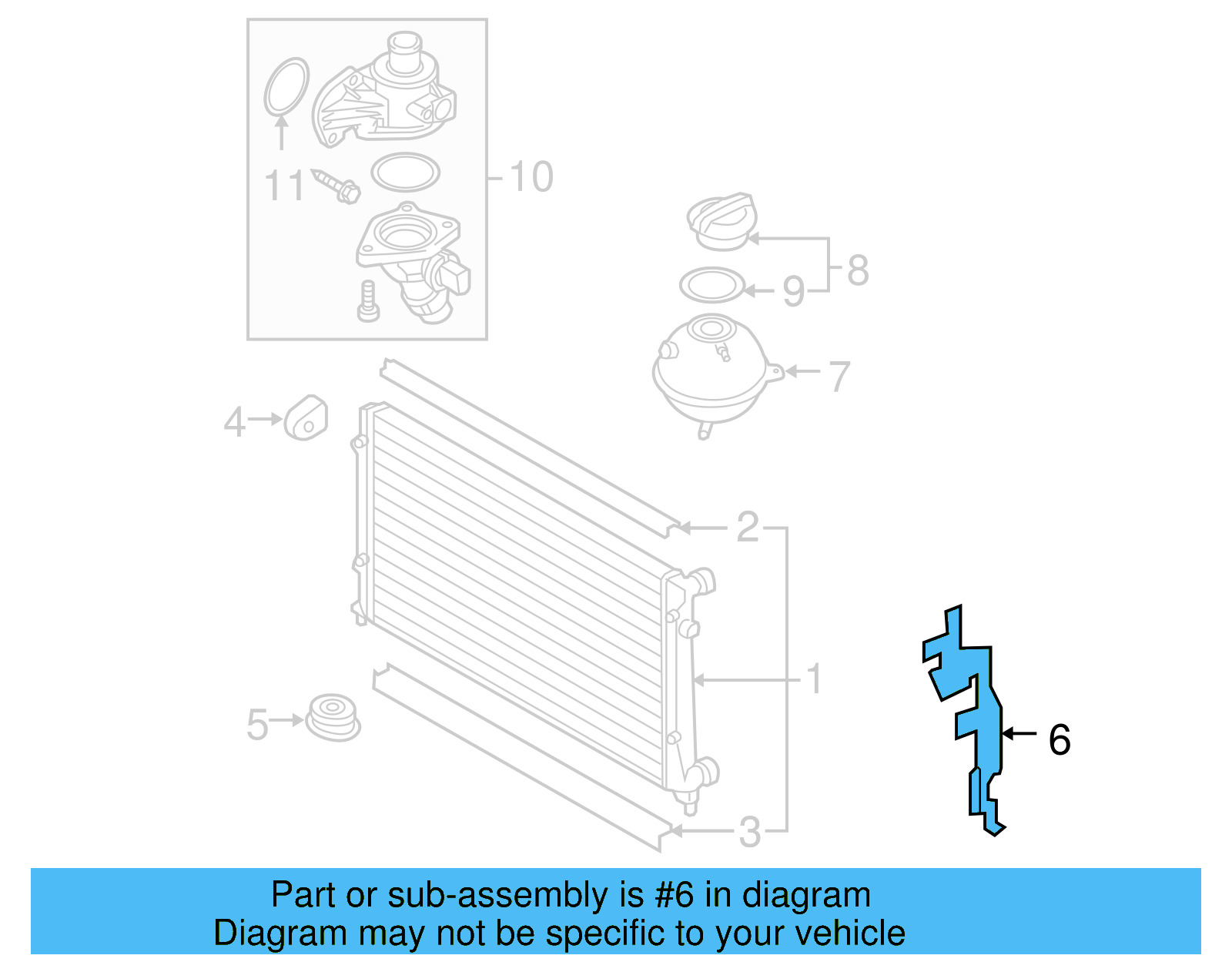 11
10
8
9
7
4
2
1
5
6
3

Part or sub-assembly is #6 in diagram
Diagram may not be specific to your vehicle