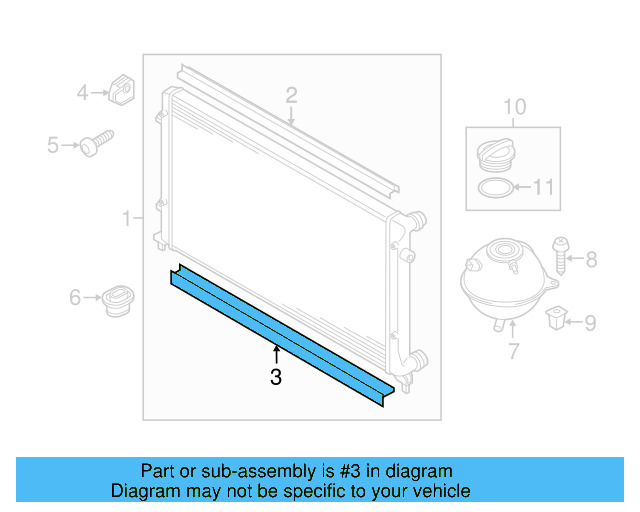 4
2
10
5
11
1
8
6
9
7
3

Part or sub-assembly is #3 in diagram
Diagram may not be specific to your vehicle