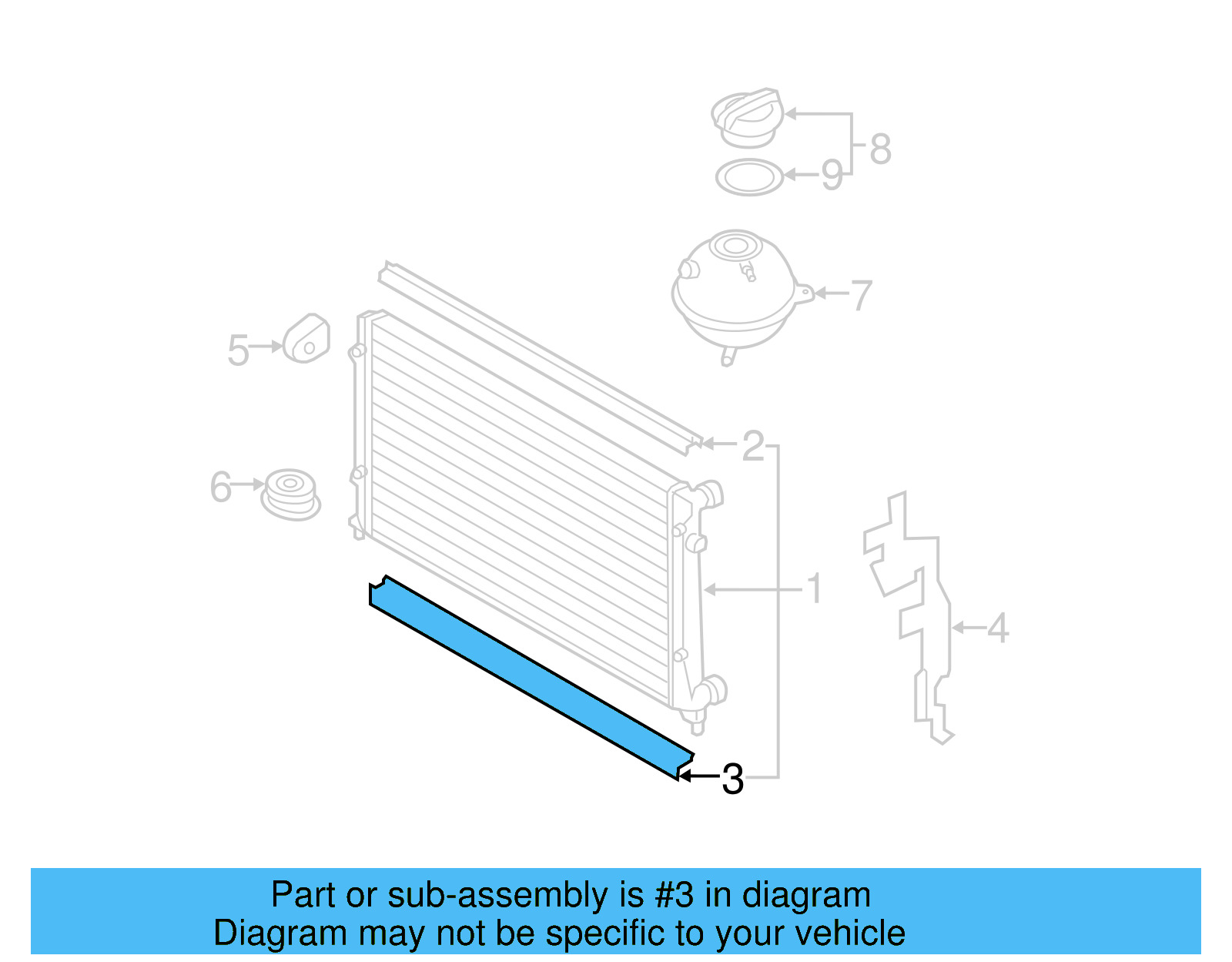 8
9
7
5
2
6
1
4
3

Part or sub-assembly is #3 in diagram
Diagram may not be specific to your vehicle