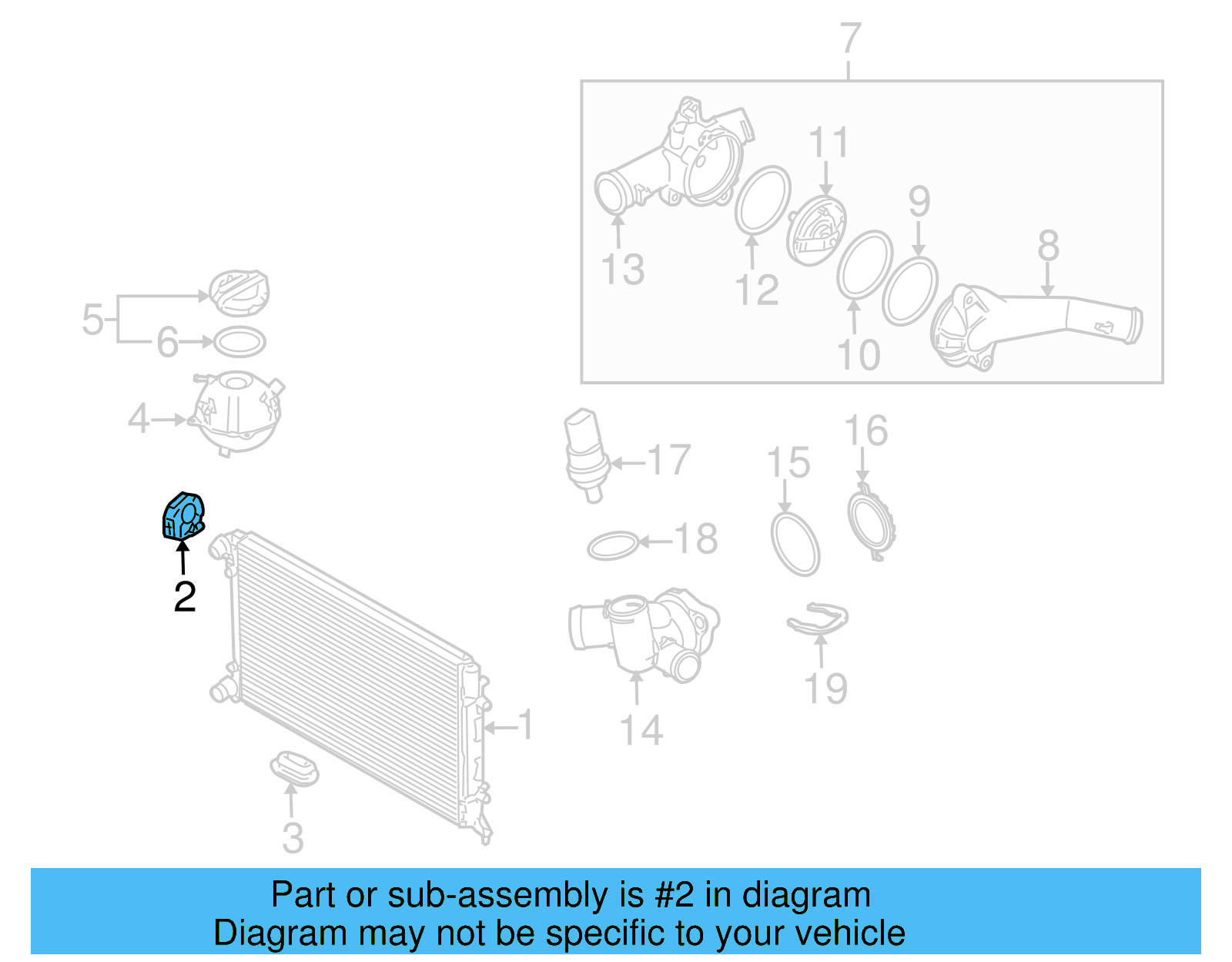 7

11

9

8

13

12

10

5

6

4

17

16

15

18

2

1

14

19

3

Part or sub-assembly is #2 in diagram
Diagram may not be specific to your vehicle