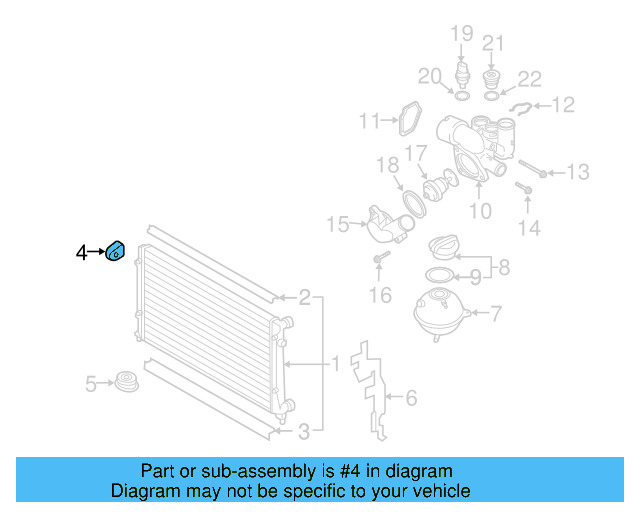 19
21
20
22
12
11
17
18
13
10
14
15
4
8
9
16
2
7
1
5
6
3

Part or sub-assembly is #4 in diagram
Diagram may not be specific to your vehicle