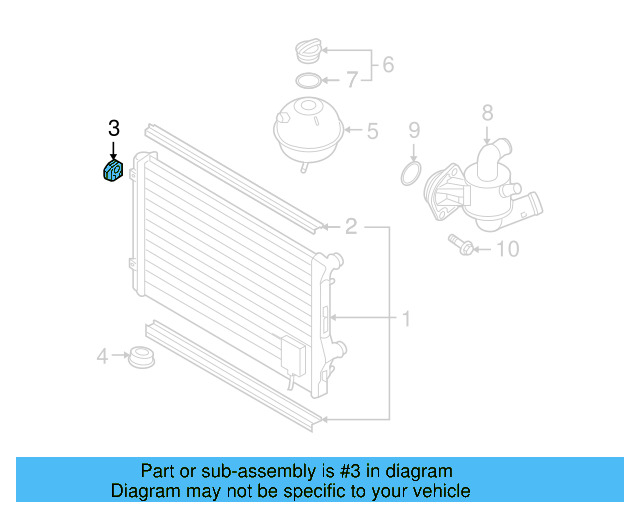 6
7
3
5
9
8
2
10
1
4

Part or sub-assembly is #3 in diagram
Diagram may not be specific to your vehicle