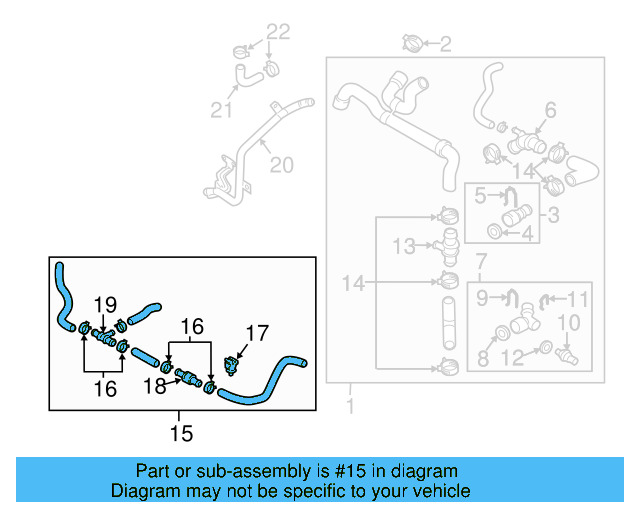 22
2
21
20
6
14
5
3
4
13
7
14
9
11
10
8
12
1
19
16
17
16
18
15

Part or sub-assembly is #15 in diagram
Diagram may not be specific to your vehicle