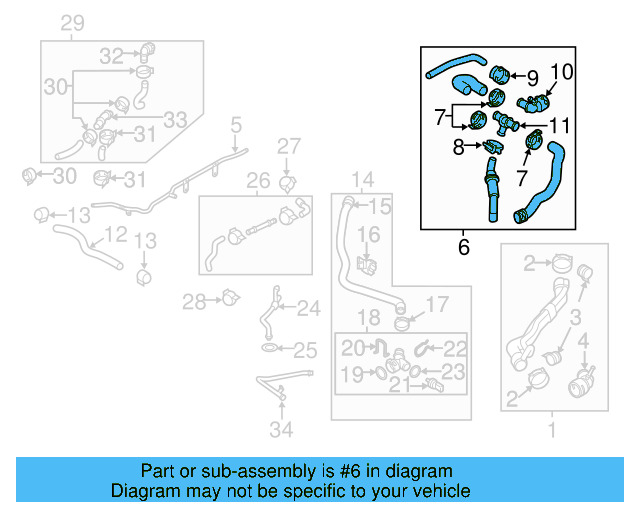 29
32
30
33
31
30
31
5
27
26
13
12
13
28
24
25
34
14
15
16
17
18
20
22
19
23
21
9
10
7
11
8
7
6
2
3
4
2
1

Part or sub-assembly is #6 in diagram
Diagram may not be specific to your vehicle