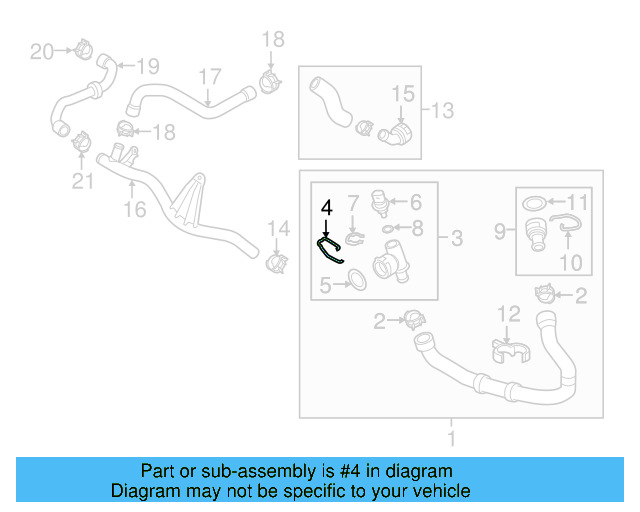 20
19
18
17
18
21
16
15
13
14
4
7
6
8
3
5
11
9
10
2
2
12
1

Part or sub-assembly is #4 in diagram
Diagram may not be specific to your vehicle