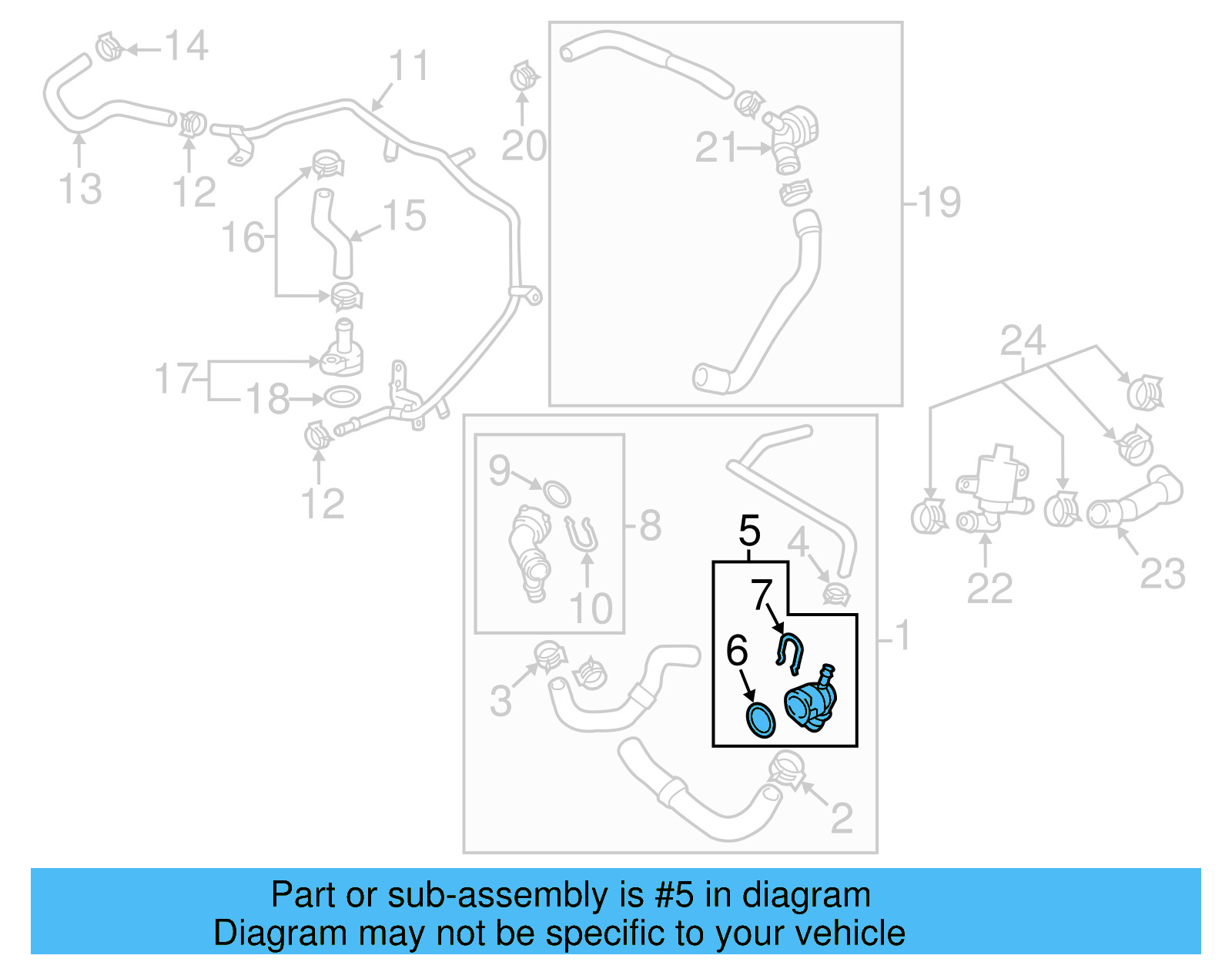 14
11
20
21
19
13
12
16
15
17
18
12
24
9
8
10
5
4
7
6
1
3
2
22
23

Part or sub-assembly is #5 in diagram
Diagram may not be specific to your vehicle