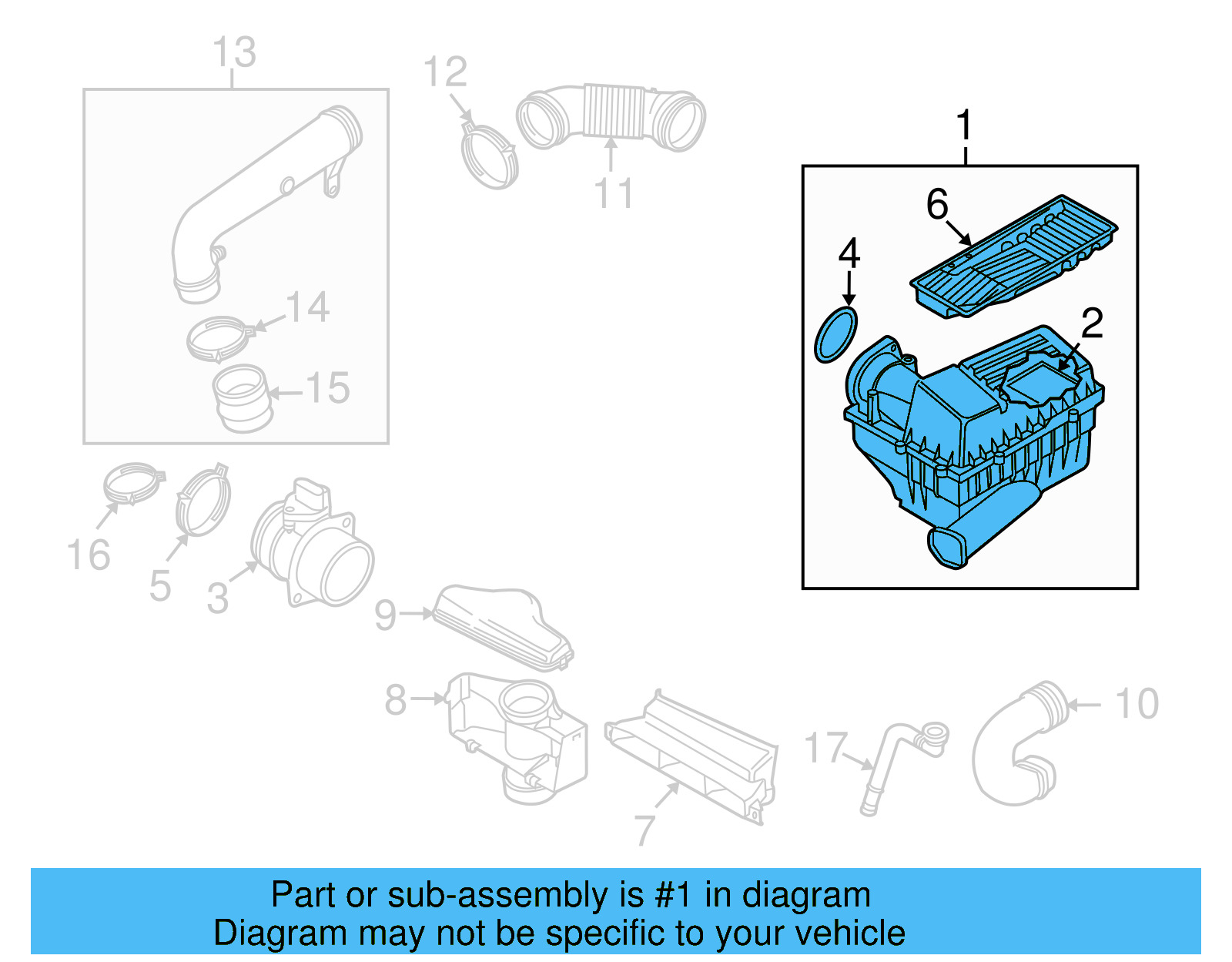 13
12
11
1
6
4
2
14
15
16
5
3
9
8
7
17
10

Part or sub-assembly is #1 in diagram
Diagram may not be specific to your vehicle