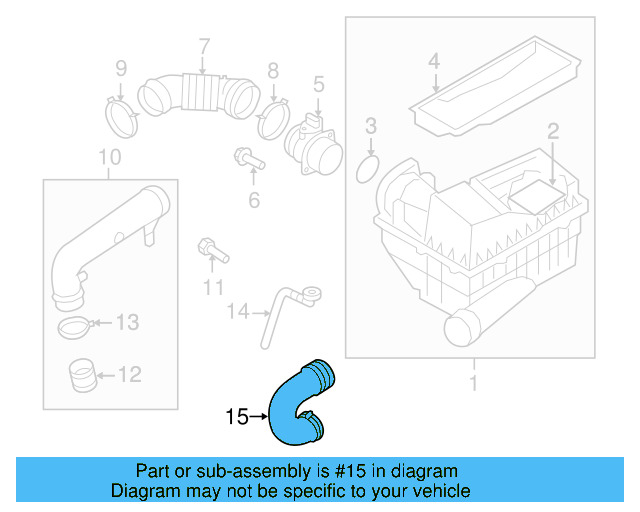 7
9
8
5
4
3
2
10
6
11
14
13
12
1
15

Part or sub-assembly is #15 in diagram
Diagram may not be specific to your vehicle