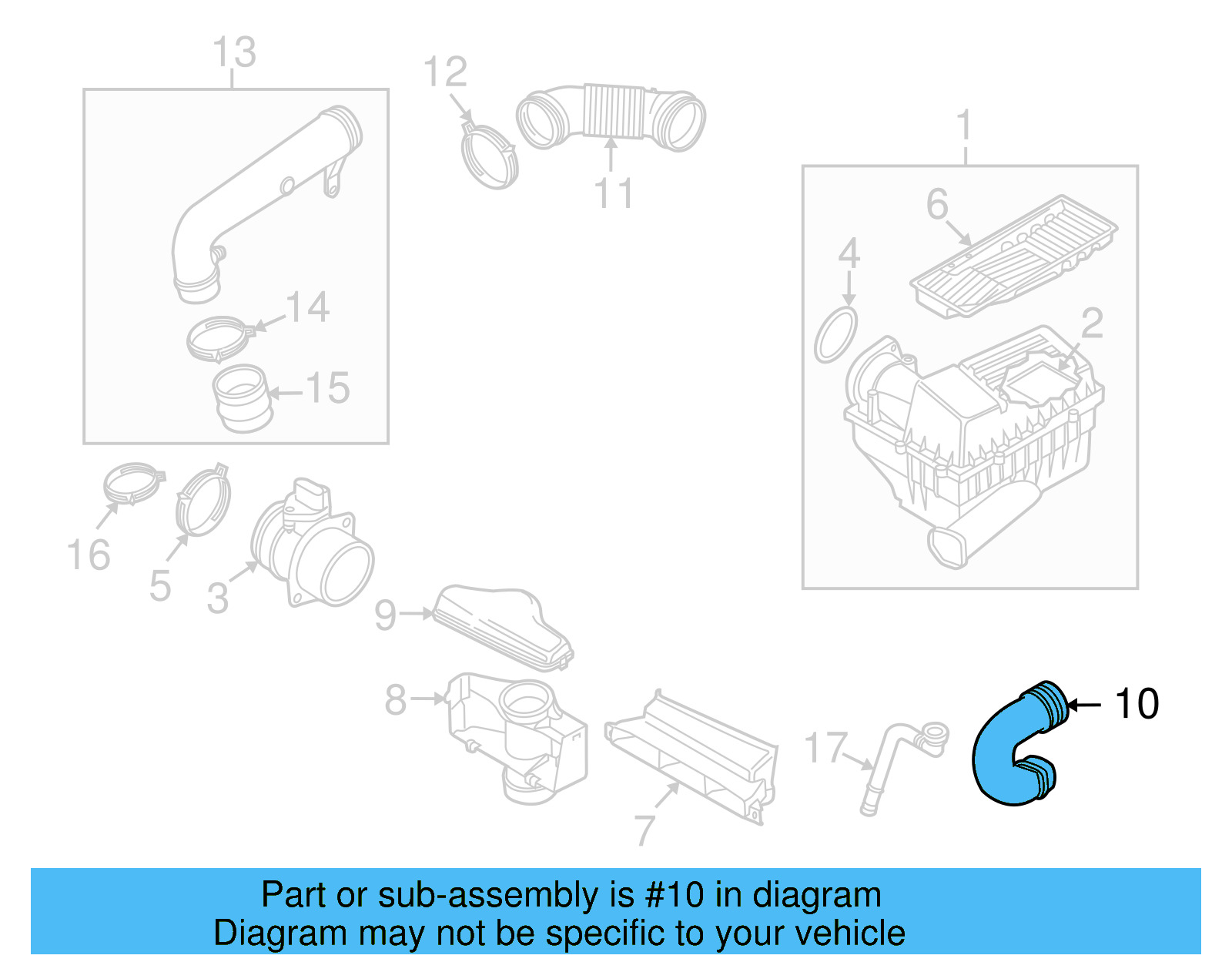 13
12
11
1
6
4
2
14
15
16
5
3
9
8
7
17
10

Part or sub-assembly is #10 in diagram
Diagram may not be specific to your vehicle