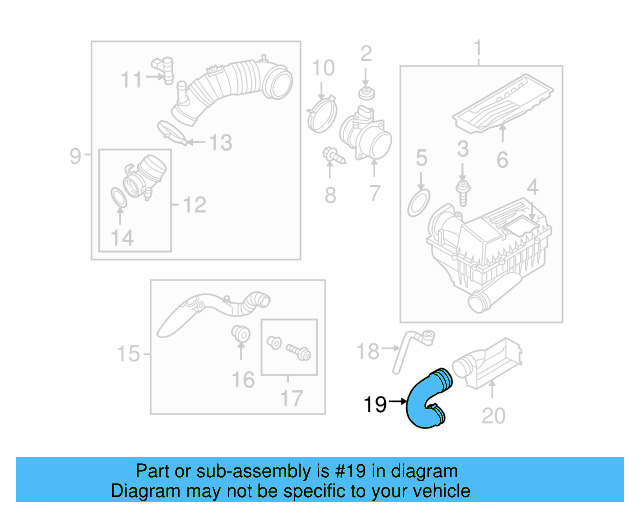 1
2
10
11
13
9
12
14
8
7
5
3
6
4
15
16
17
18
19
20

Part or sub-assembly is #19 in diagram
Diagram may not be specific to your vehicle