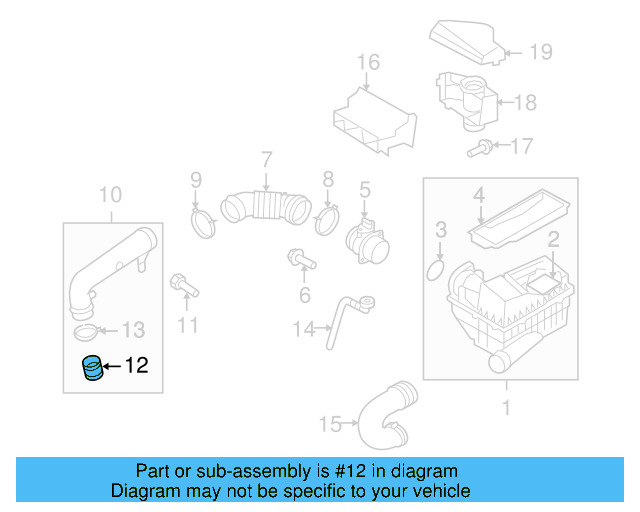 19
16
18
17
7
9
8
5
10
4
3
2
6
11
13
14
12
1
15

Part or sub-assembly is #12 in diagram
Diagram may not be specific to your vehicle