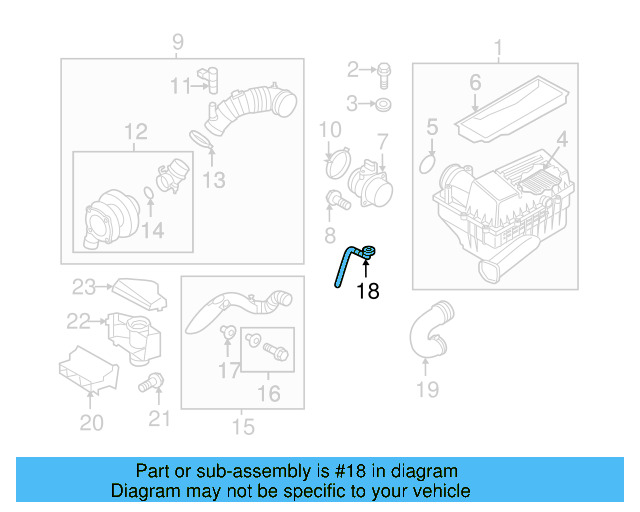 9
11
12
13
14
2
3
10
7
8
1
6
5
4
18
23
22
20
21
17
16
15
19

Part or sub-assembly is #18 in diagram
Diagram may not be specific to your vehicle