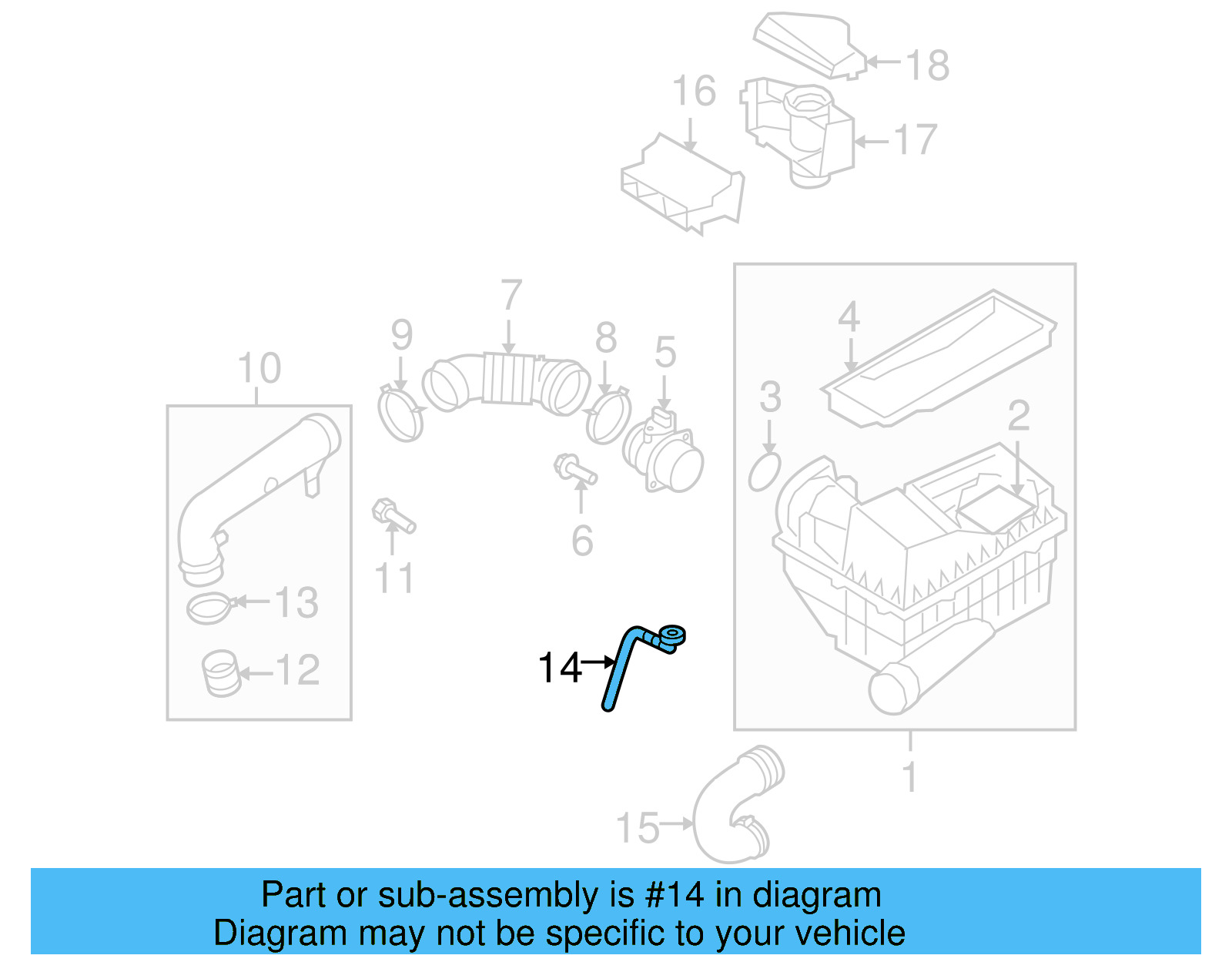 18
16
17
7
9
8
5
4
10
3
2
6
11
13
12
14
1
15

Part or sub-assembly is #14 in diagram
Diagram may not be specific to your vehicle