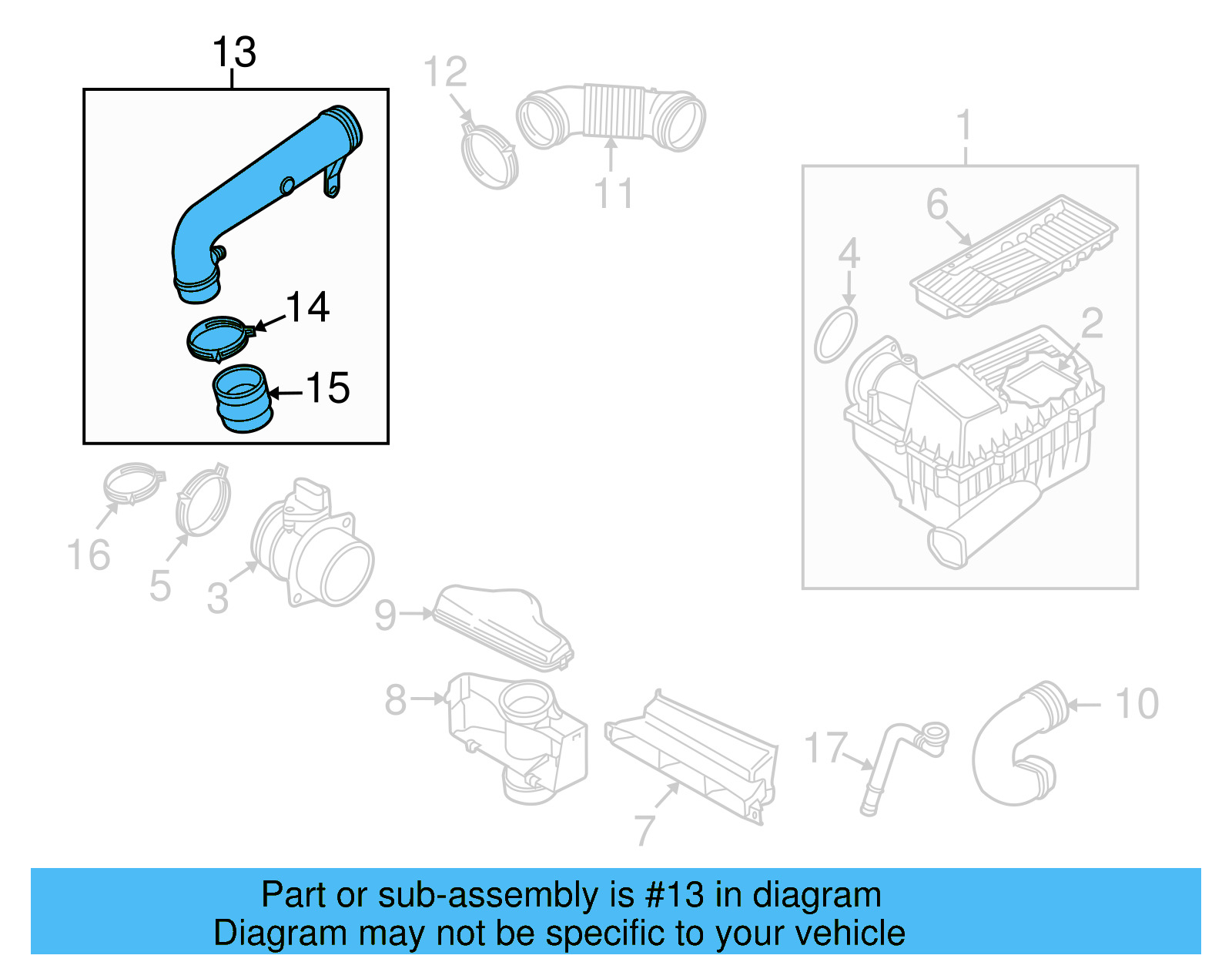 13
14
15
12
11
1
6
4
2
16
5
3
9
8
7
17
10

Part or sub-assembly is #13 in diagram
Diagram may not be specific to your vehicle