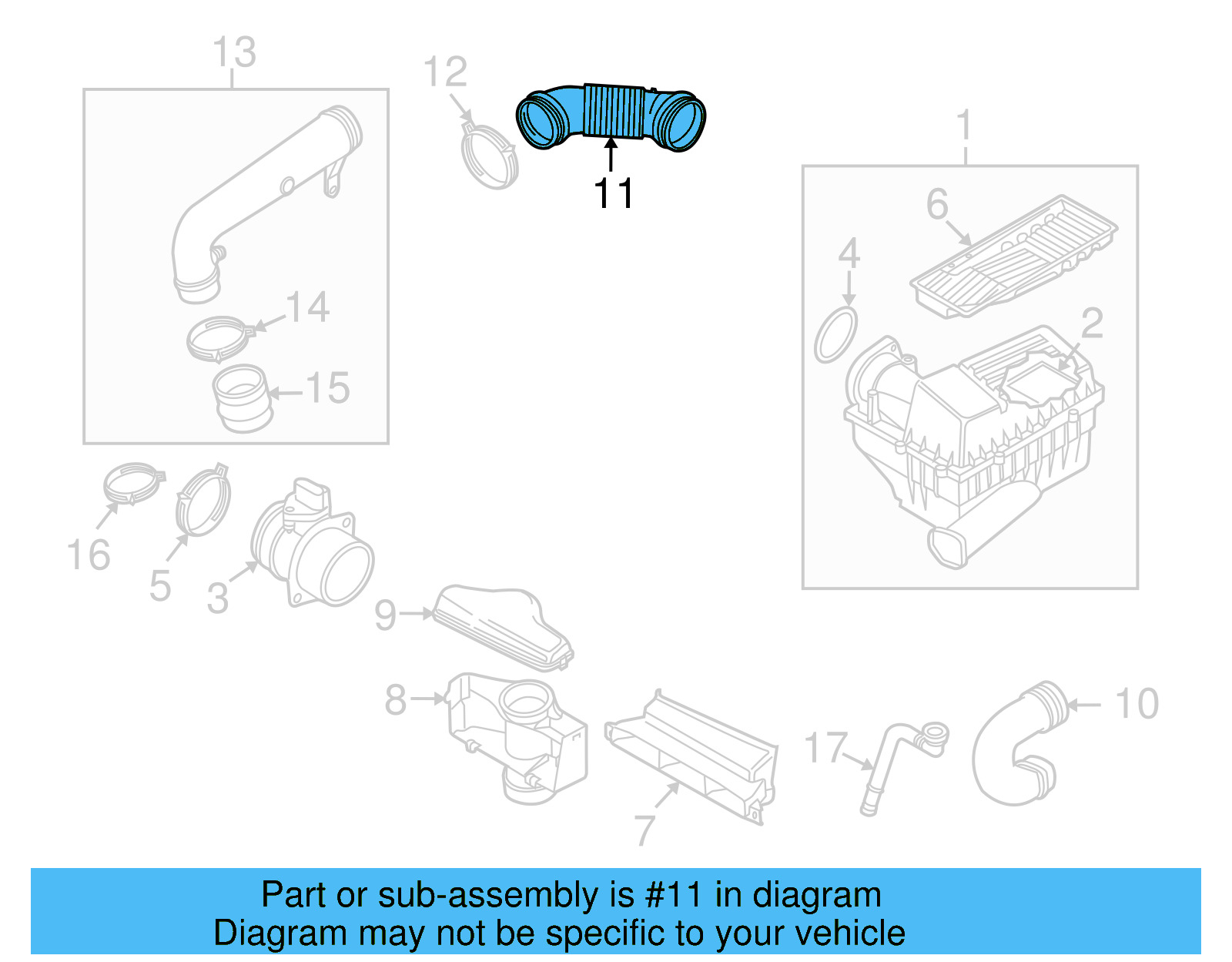 13

12

11

1

6

4

2

14

15

16

5

3

9

8

7

17

10

Part or sub-assembly is #11 in diagram
Diagram may not be specific to your vehicle