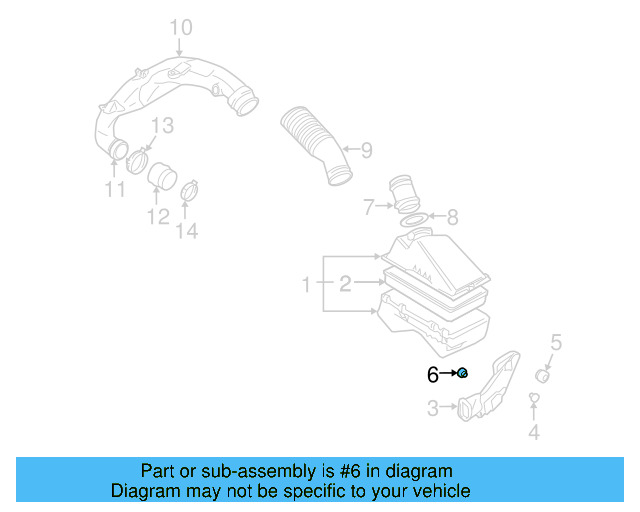 10

13

9

11

12

14

7

8

1

2

5

6

3

4

Part or sub-assembly is #6 in diagram
Diagram may not be specific to your vehicle