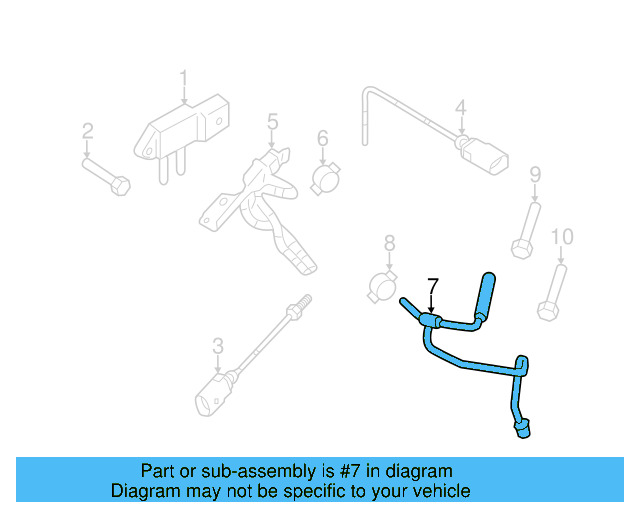 1
2
5
6
4
9
10
8
7
3

Part or sub-assembly is #7 in diagram
Diagram may not be specific to your vehicle