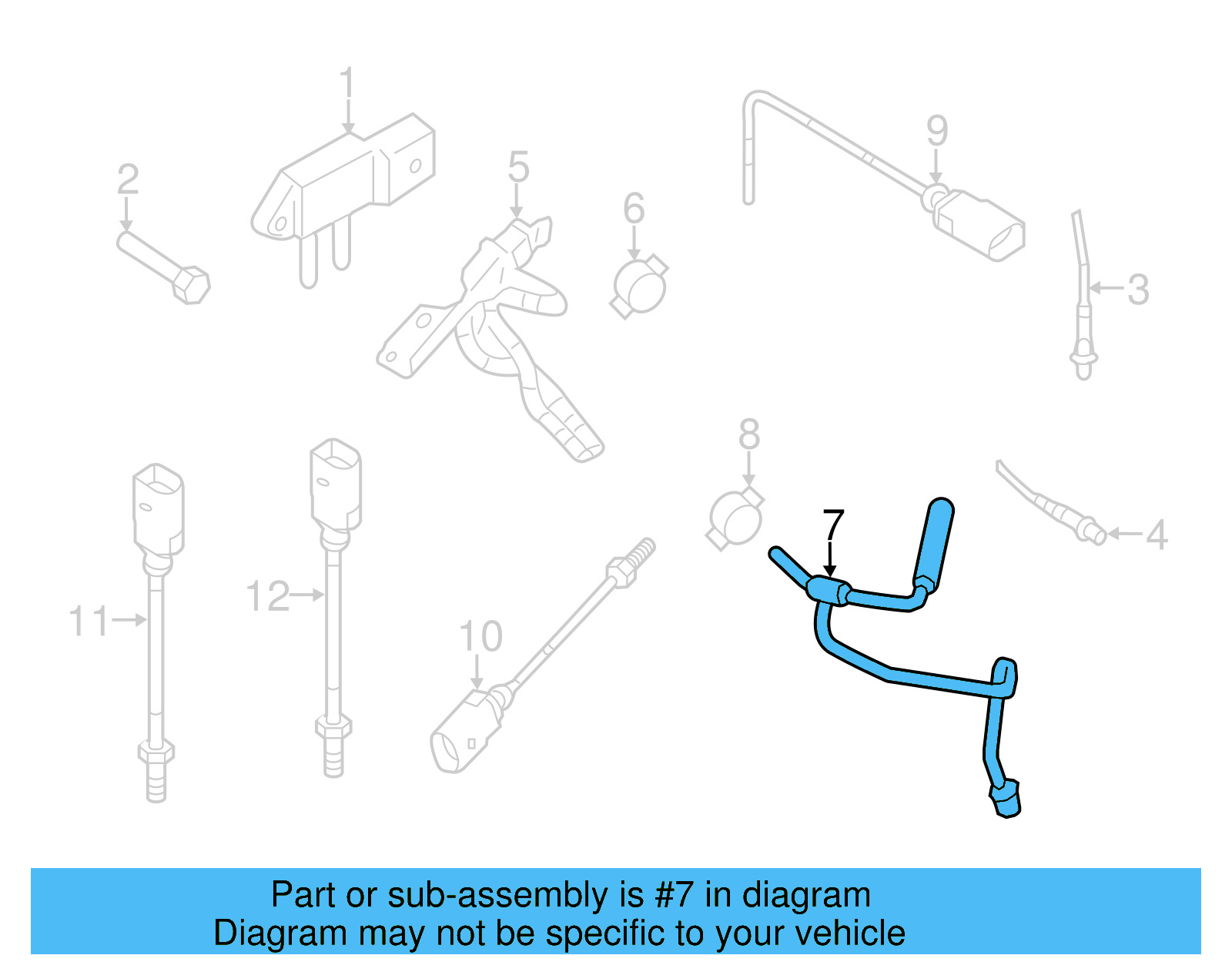 1
2
5
6
9
3
8
7
4
11
12
10

Part or sub-assembly is #7 in diagram
Diagram may not be specific to your vehicle