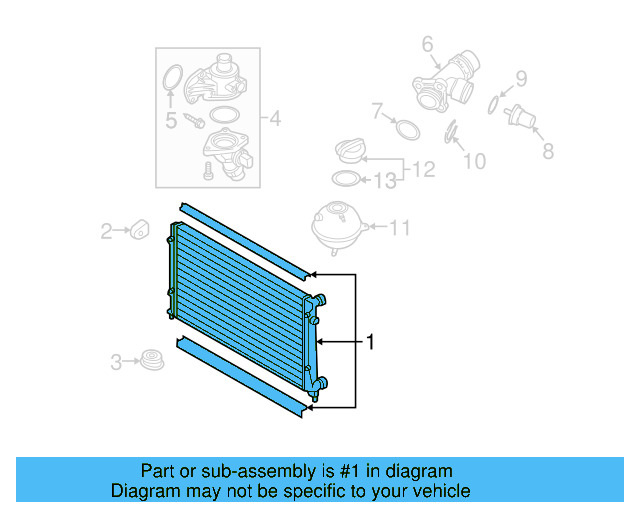 6
9
5
4
7
10
8
12
13
2
11
1
3

Part or sub-assembly is #1 in diagram
Diagram may not be specific to your vehicle