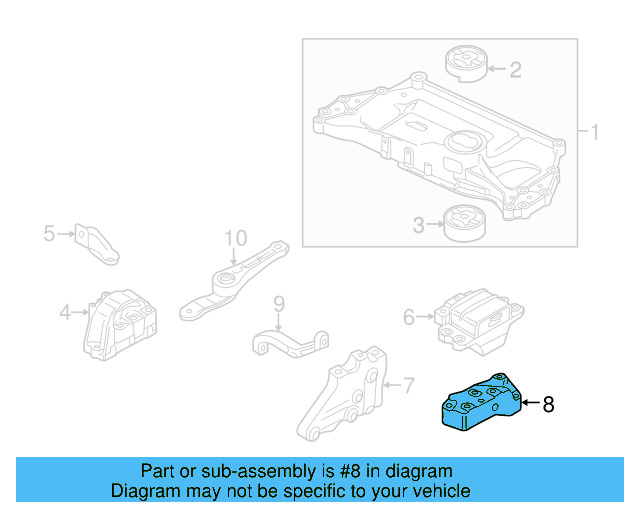 2
1
3
5
10
4
9
6
7
8

Part or sub-assembly is #8 in diagram
Diagram may not be specific to your vehicle