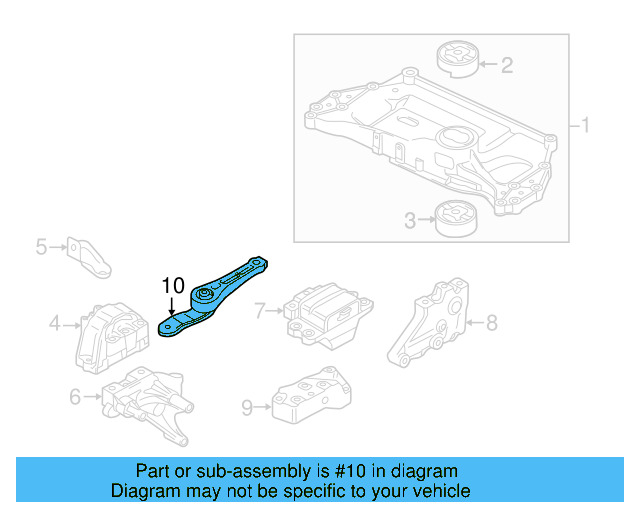 2
1
3
5
10
4
7
8
6
9

Part or sub-assembly is #10 in diagram
Diagram may not be specific to your vehicle