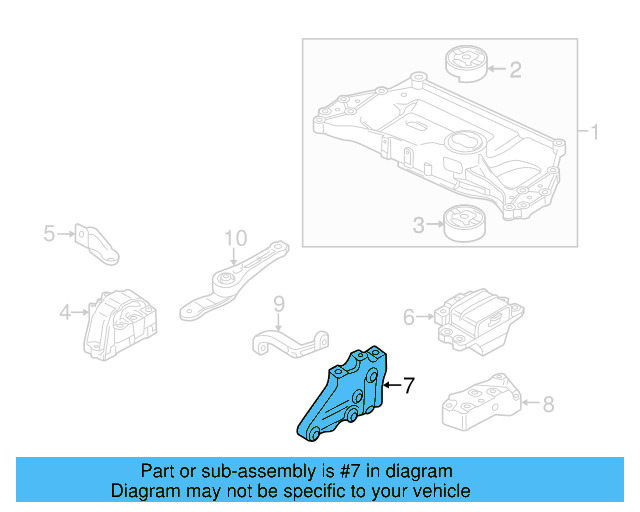 2
1
3
5
10
4
9
6
7
8
Part or sub-assembly is #7 in diagram
Diagram may not be specific to your vehicle