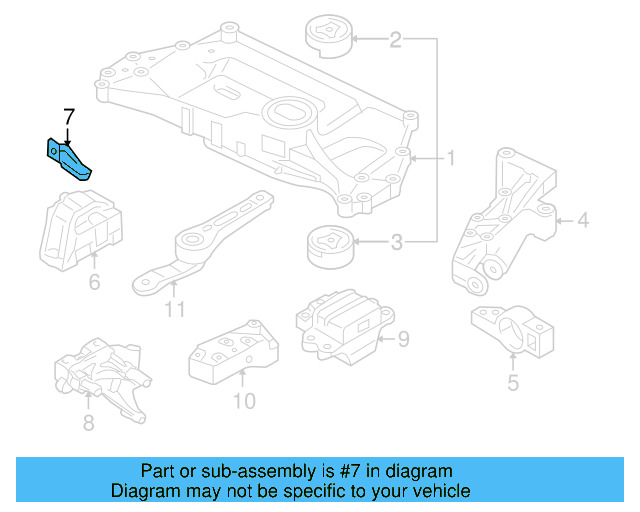 7
2
1
4
3
6
11
9
5
10
8

Part or sub-assembly is #7 in diagram
Diagram may not be specific to your vehicle