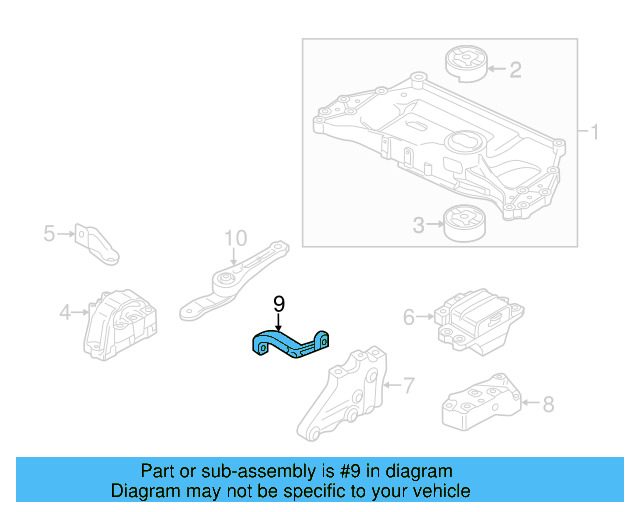 2
1
3
5
10
4
9
6
7
8

Part or sub-assembly is #9 in diagram
Diagram may not be specific to your vehicle