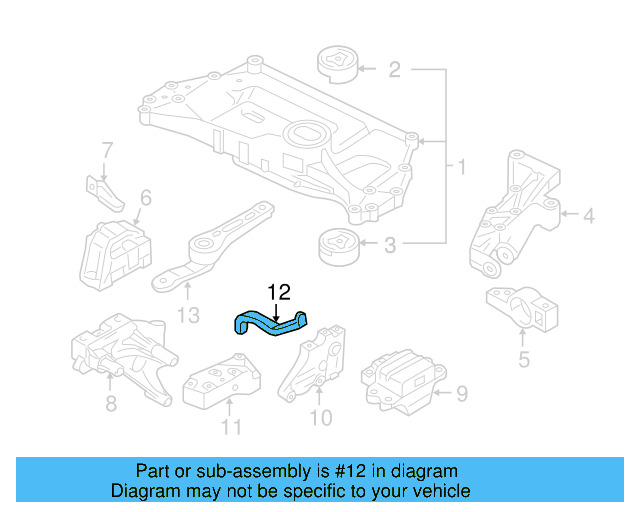 2
1
7
6
4
3
13
12
5
8
11
10
9

Part or sub-assembly is #12 in diagram
Diagram may not be specific to your vehicle