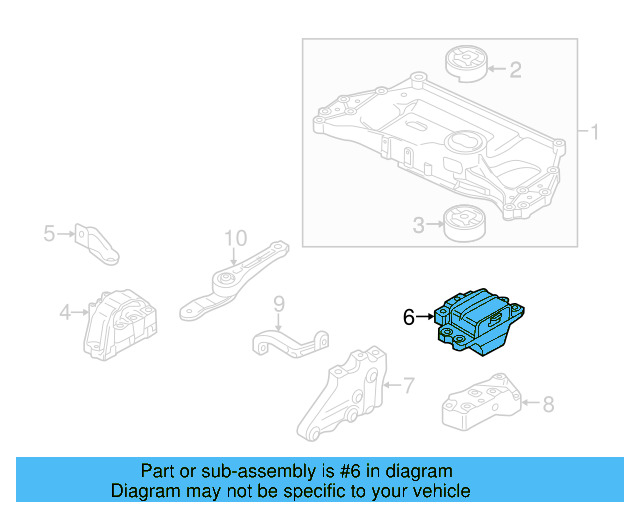 2
1
3
5
10
4
9
6
7
8
Part or sub-assembly is #6 in diagram
Diagram may not be specific to your vehicle