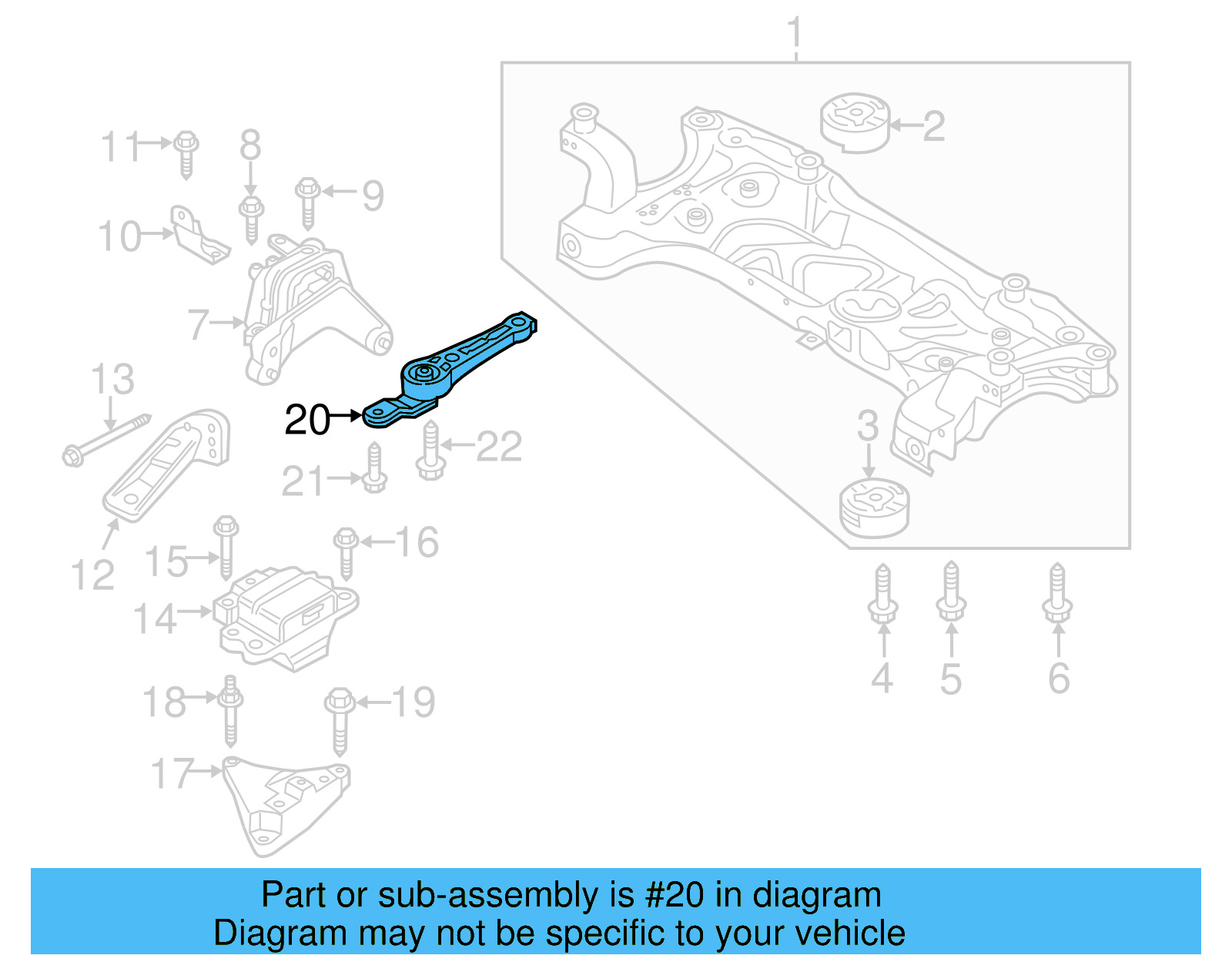 1
2
11
8
9
10
7
13
20
22
21
3
12
15
16
14
4
5
6
18
19
17

Part or sub-assembly is #20 in diagram
Diagram may not be specific to your vehicle