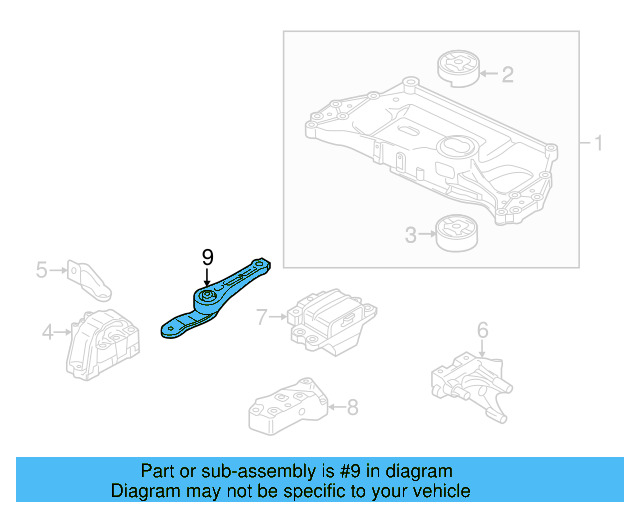 2
1
3
9
5
4
7
6
8

Part or sub-assembly is #9 in diagram
Diagram may not be specific to your vehicle