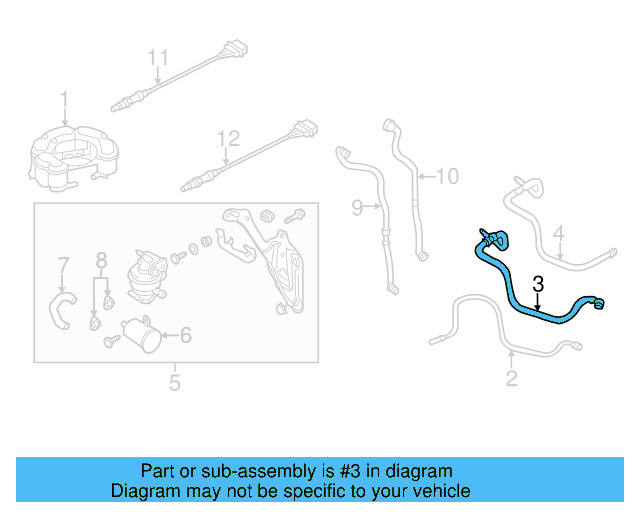 11

1

12

10

9

4

7

8

3

6

5

2

Part or sub-assembly is #3 in diagram
Diagram may not be specific to your vehicle