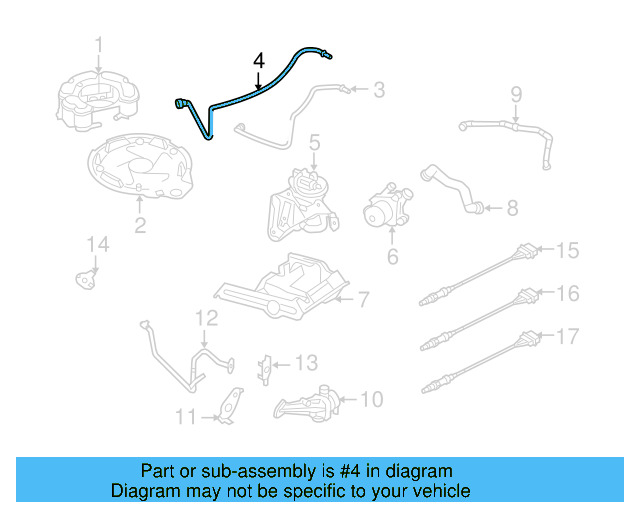 1
4
3
9
5
2
8
6
14
15
7
16
12
17
13
10
11

Part or sub-assembly is #4 in diagram
Diagram may not be specific to your vehicle