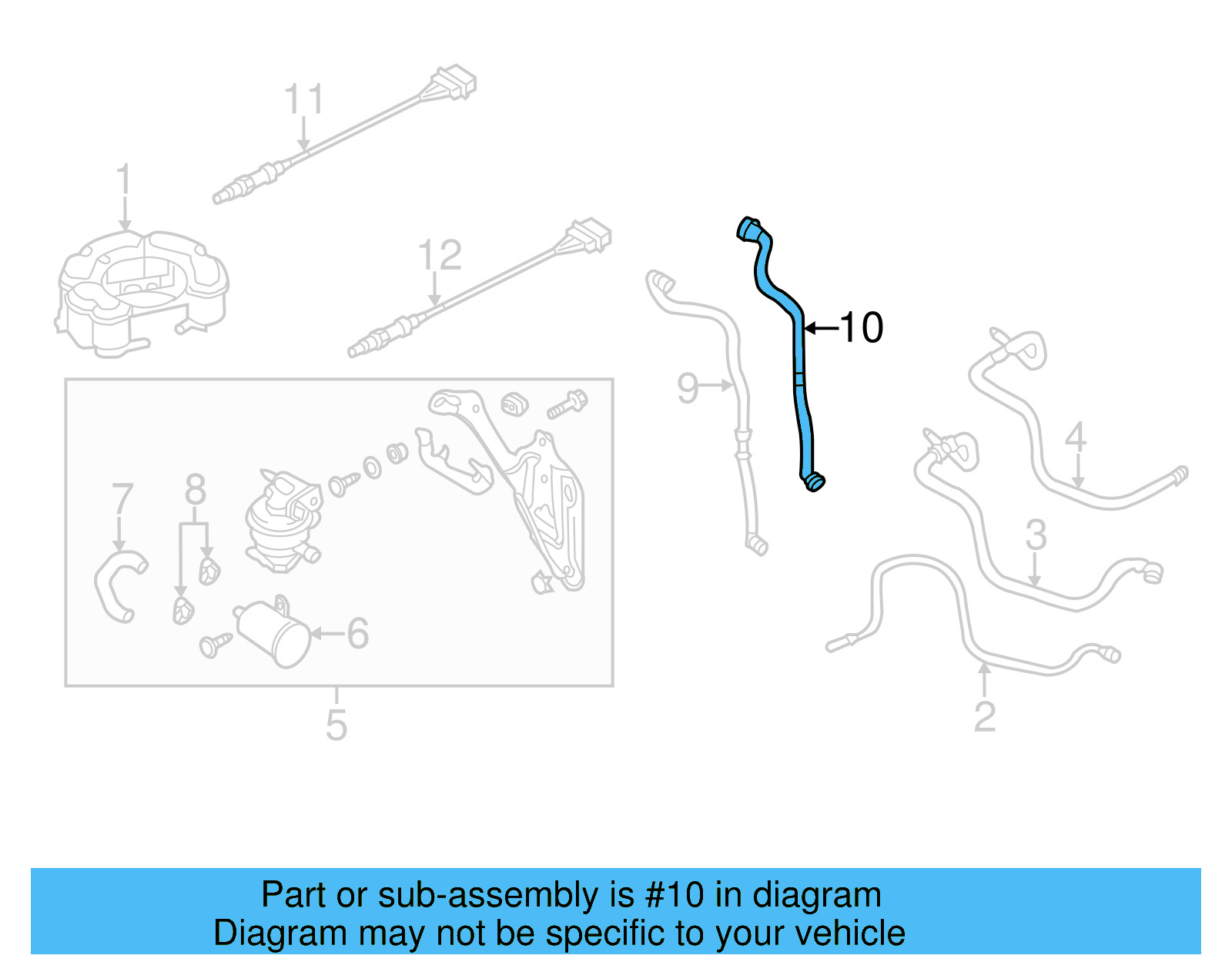 11
1
12
10
9
4
7
8
3
6
5
2

Part or sub-assembly is #10 in diagram
Diagram may not be specific to your vehicle