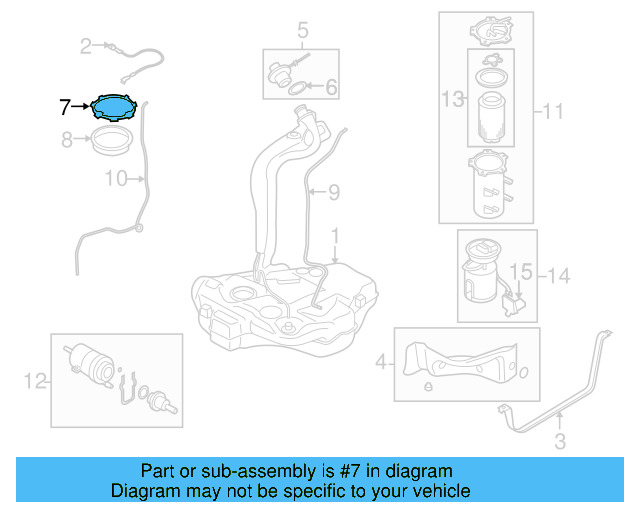 2
5
6
7
8
10
9
1
13
11
15
14
12
4
3

Part or sub-assembly is #7 in diagram
Diagram may not be specific to your vehicle