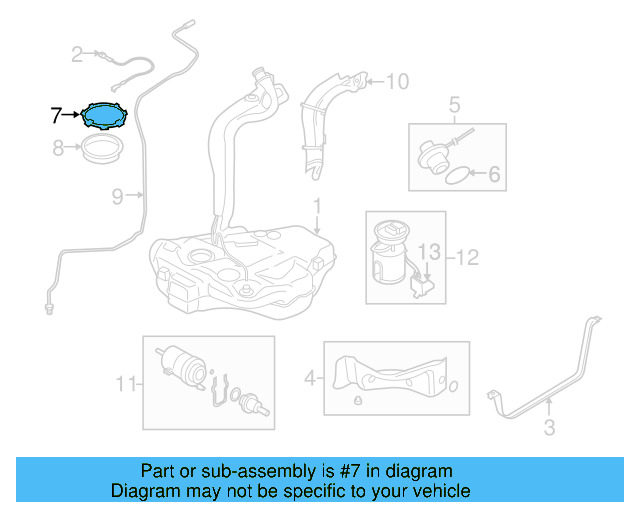 2
7
8
9
10
5
6
1
13
12
11
4
3

Part or sub-assembly is #7 in diagram
Diagram may not be specific to your vehicle