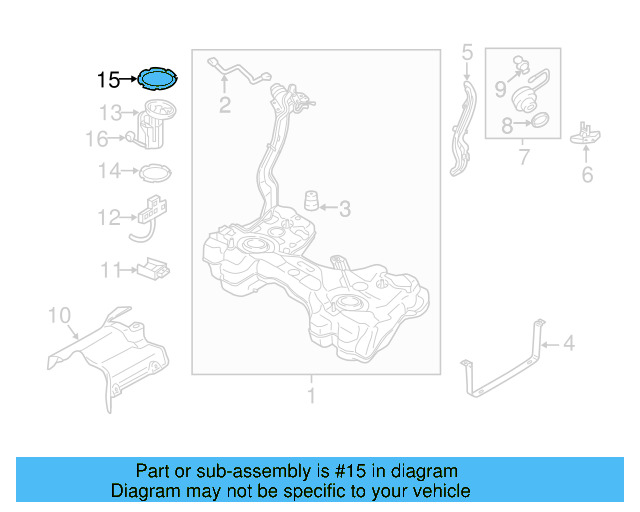 15
13
16
14
12
11
10
2
3
1
5
9
8
7
6
4

Part or sub-assembly is #15 in diagram
Diagram may not be specific to your vehicle