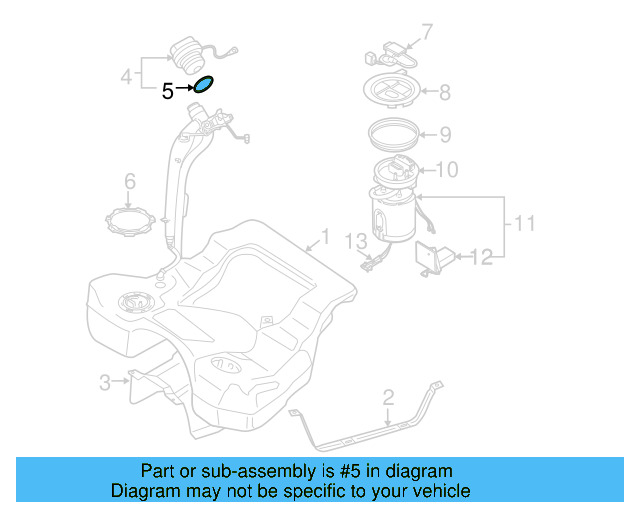 4
5
7
8
9
10
6
11
1
13
12
3
2

Part or sub-assembly is #5 in diagram
Diagram may not be specific to your vehicle