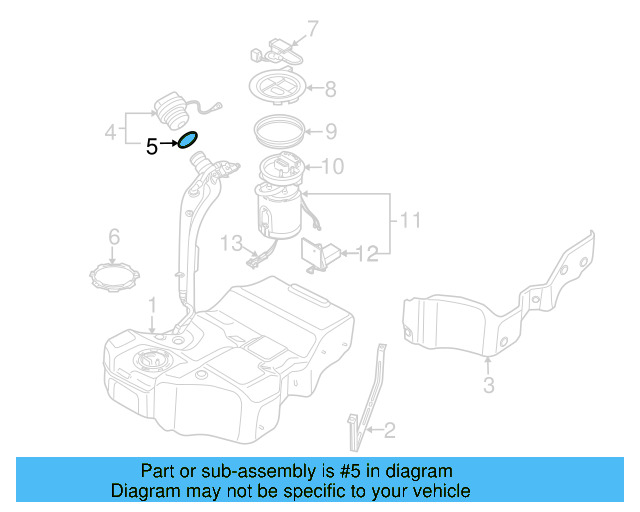 7
8
4
5
9
10
11
6
13
12
1
3
2

Part or sub-assembly is #5 in diagram
Diagram may not be specific to your vehicle