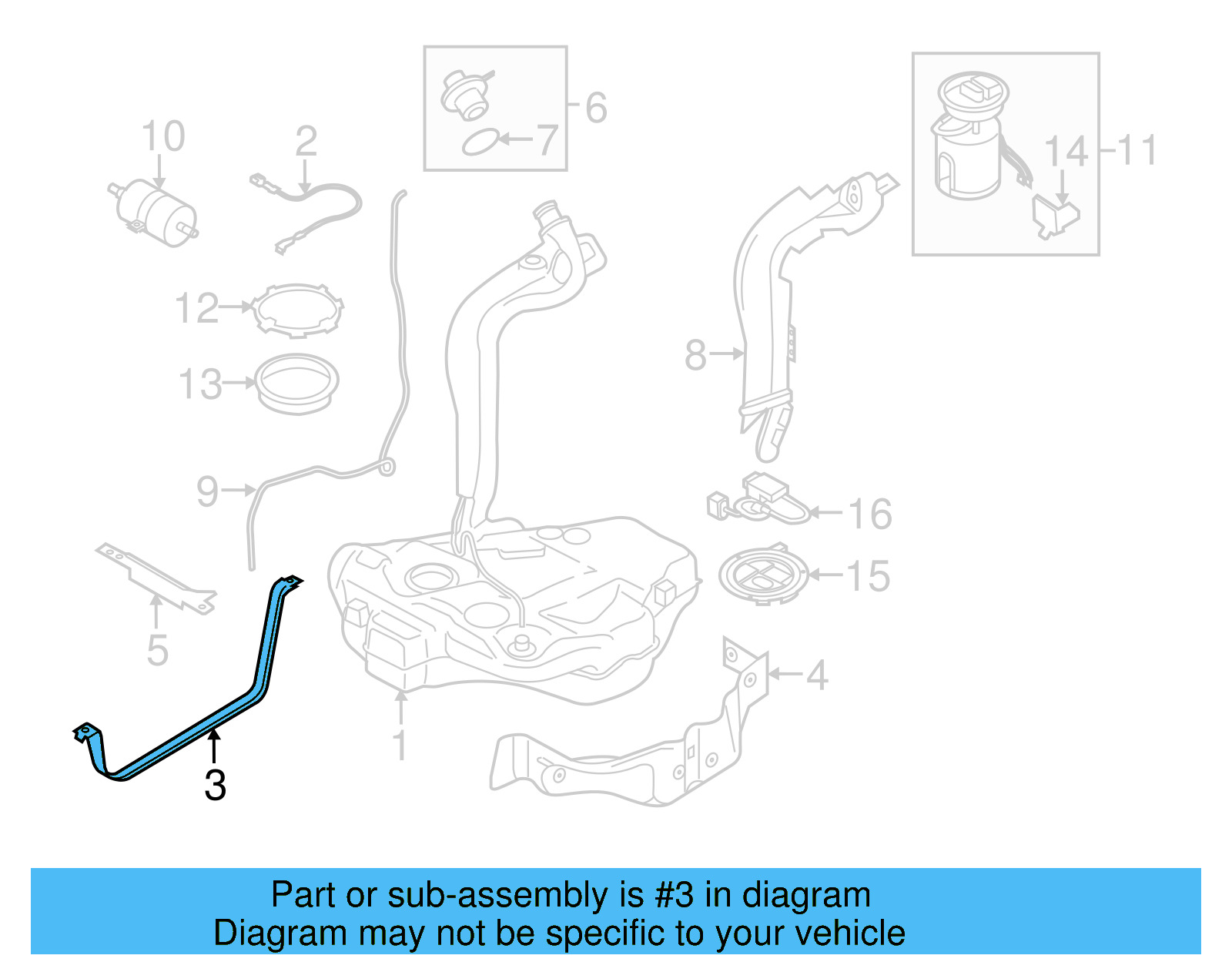 10
2
6
7
14
11
12
13
8
9
16
15
5
4
1
3

Part or sub-assembly is #3 in diagram
Diagram may not be specific to your vehicle